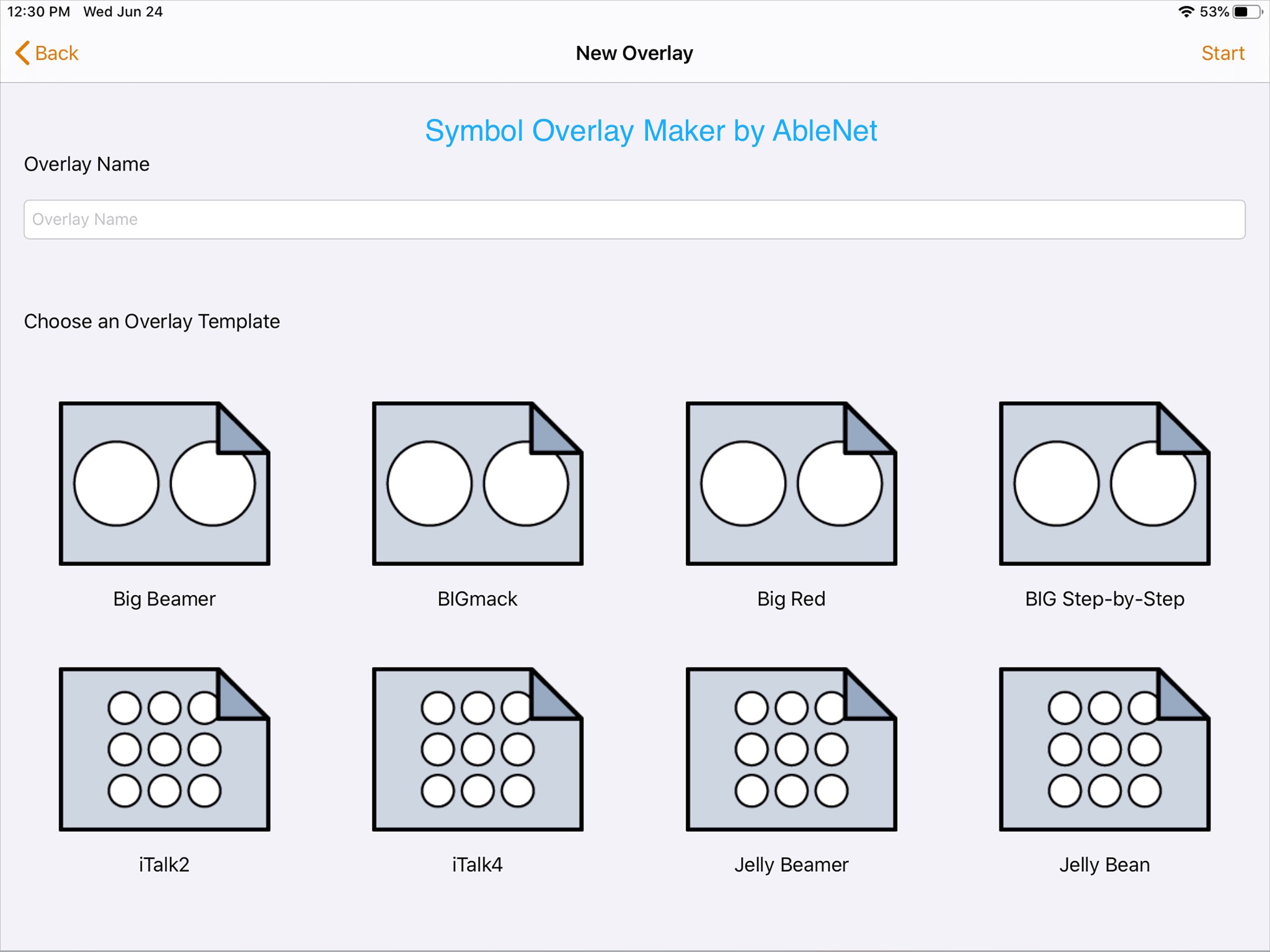 12:30 PM Wed Jun 24

53%

Back

New Overlay

Start

Symbol Overlay Maker by AbleNet

Overlay Name

Overlay Name

Choose an Overlay Template

Big Beamer

BIGmack

Big Red

BIG Step-by-Step

iTalk2

iTalk4

Jelly Beamer

Jelly Bean